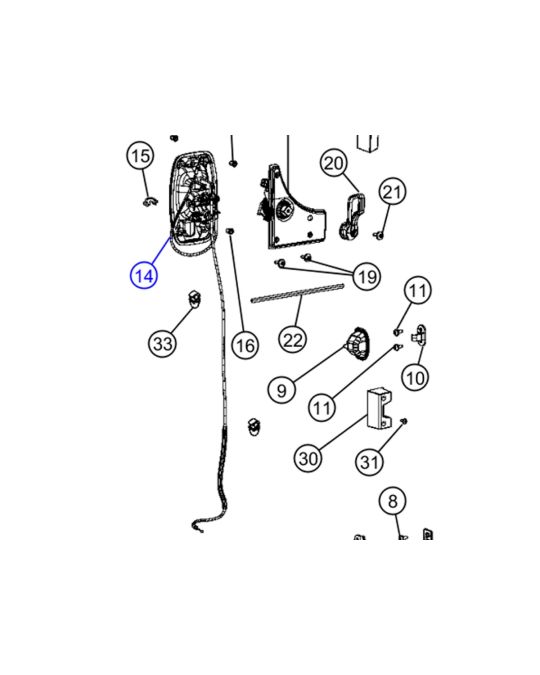 15
20
21
14
19
11
33
16
22
10
9
11
30
31
8