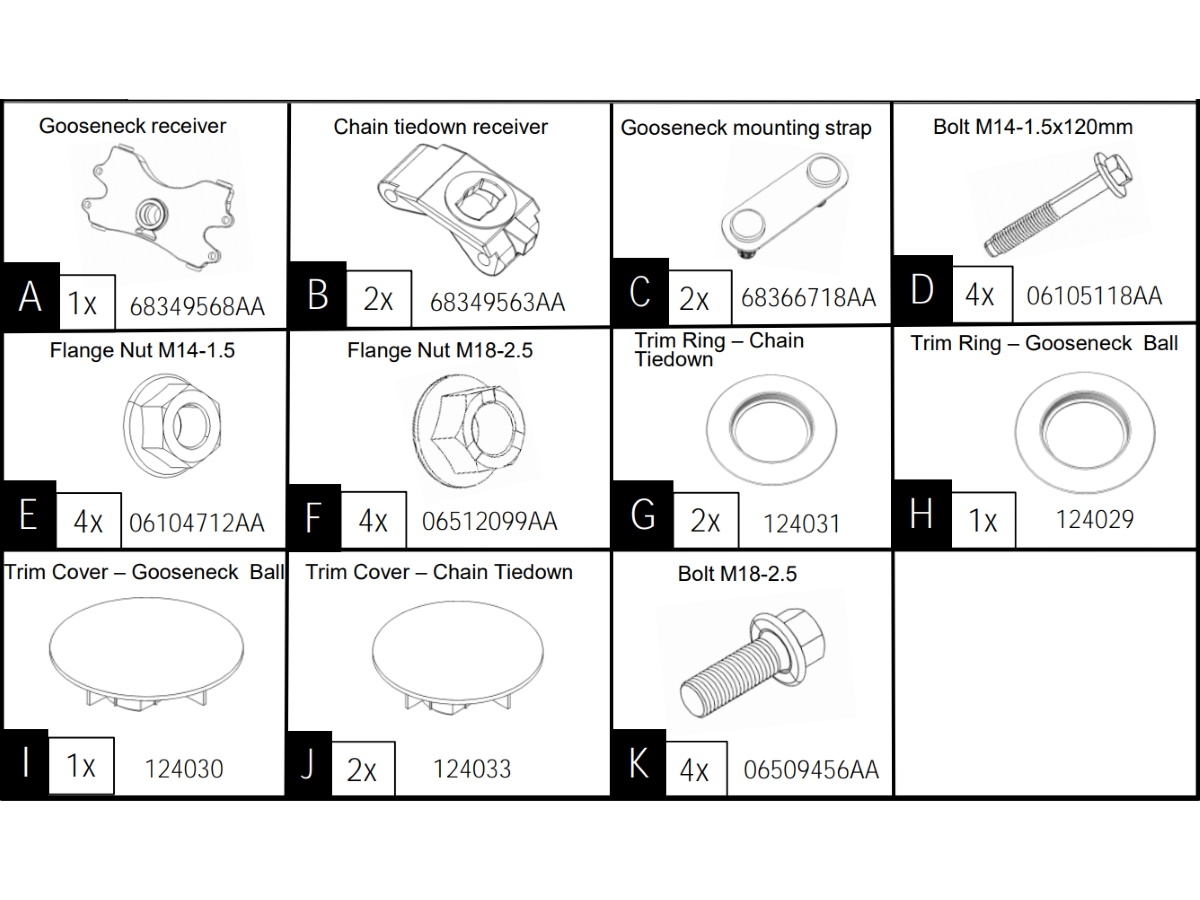 Gooseneck receiver
A 1x 68349568AA

Chain tiedown receiver
B 2x 68349563AA

Gooseneck mounting strap
C 2x 68366718AA

Bolt M14-1.5x120mm
D 4x 06105118AA

Flange Nut M14-1.5
E 4x 06104712AA

Flange Nut M18-2.5
F 4x 06512099AA

Trim Ring – Chain Tiedown
G 2x 124031

Trim Ring – Gooseneck Ball
H 1x 124029

Trim Cover – Gooseneck Ball
I 1x 124030

Trim Cover – Chain Tiedown
J 2x 124033

Bolt M18-2.5
K 4x 06509456AA